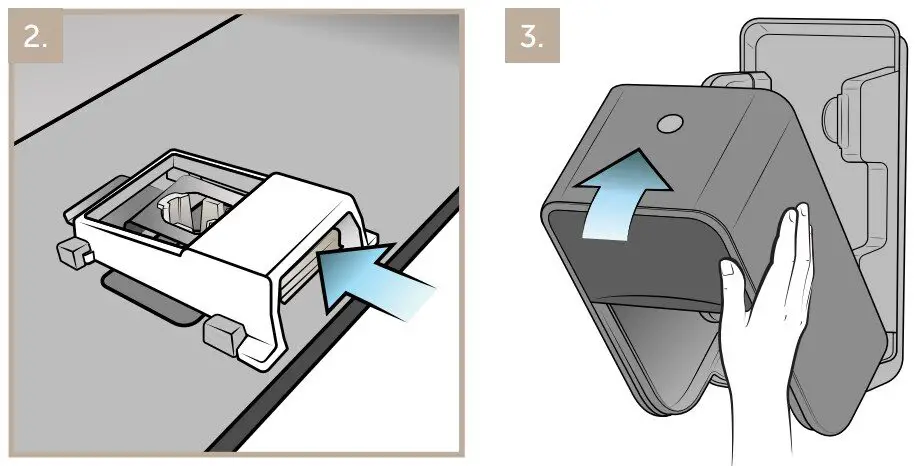 2.

3.