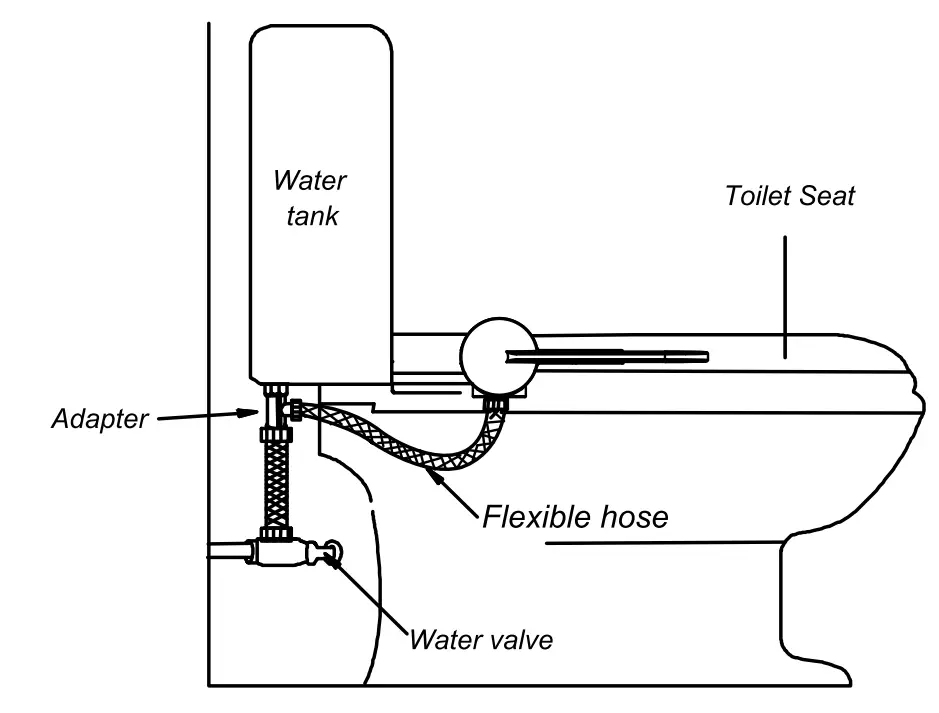 Water tank

Toilet Seat

Adapter

Flexible hose

Water valve