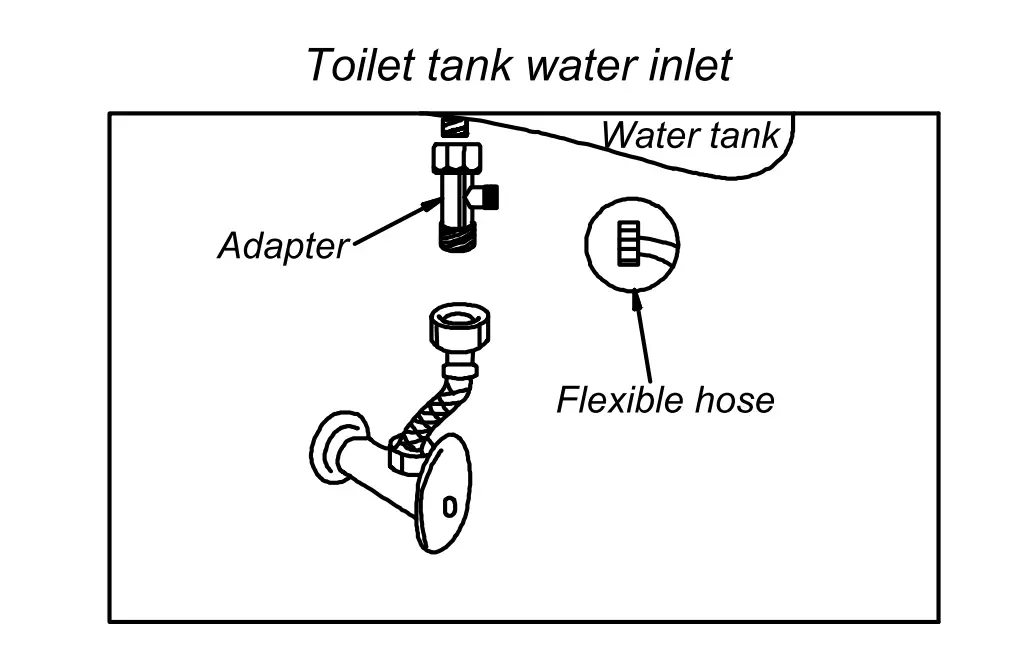 Toilet tank water inlet

Water tank

Adapter

Flexible hose