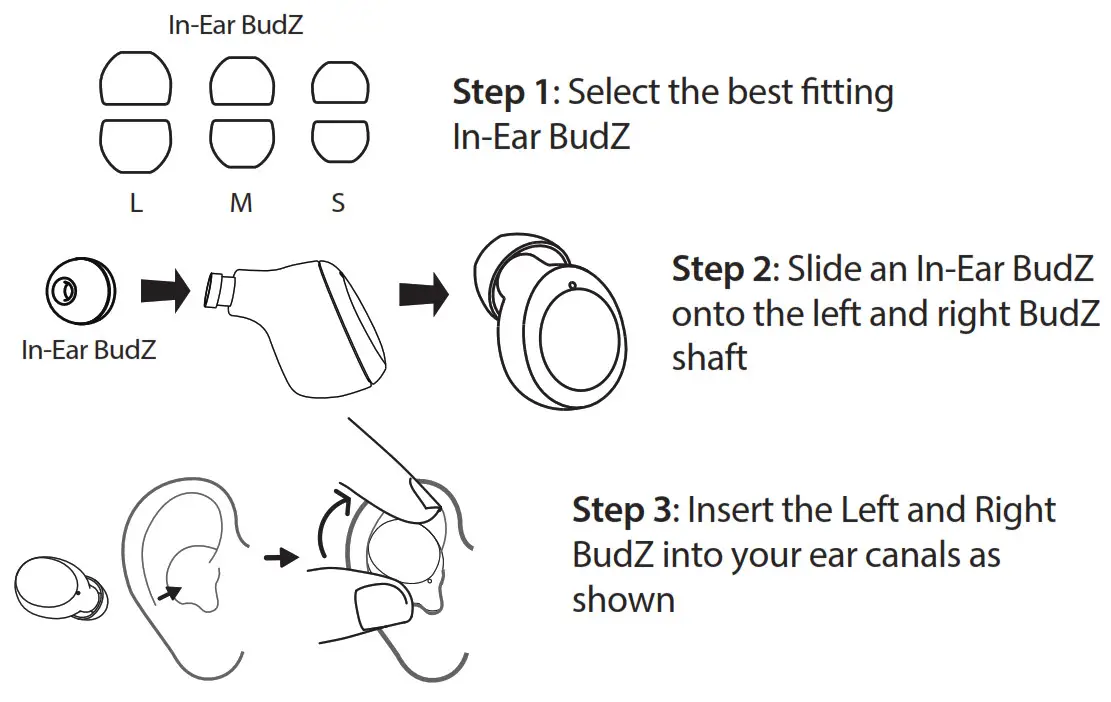 In-Ear BudZ

L M S

Step 1: Select the best fitting In-Ear BudZ

In-Ear BudZ

Step 2: Slide an In-Ear BudZ onto the left and right BudZ shaft

Step 3: Insert the Left and Right BudZ into your ear canals as shown