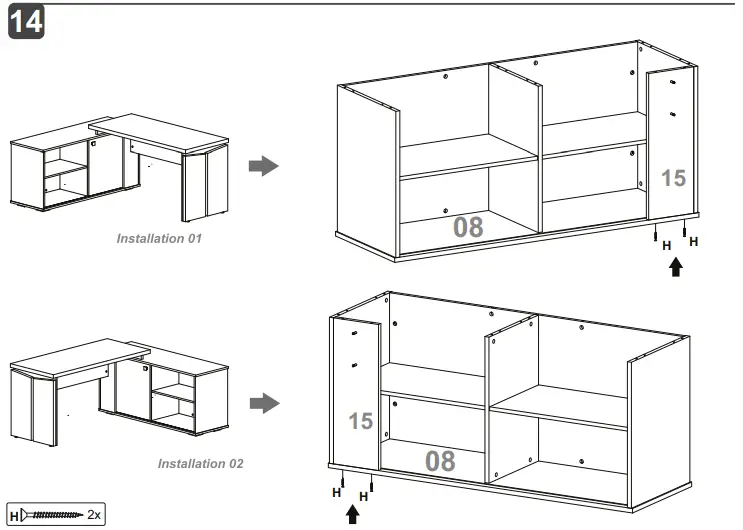 14

Installation 01

08

15

H H

Installation 02

15

08

H H

H 2x