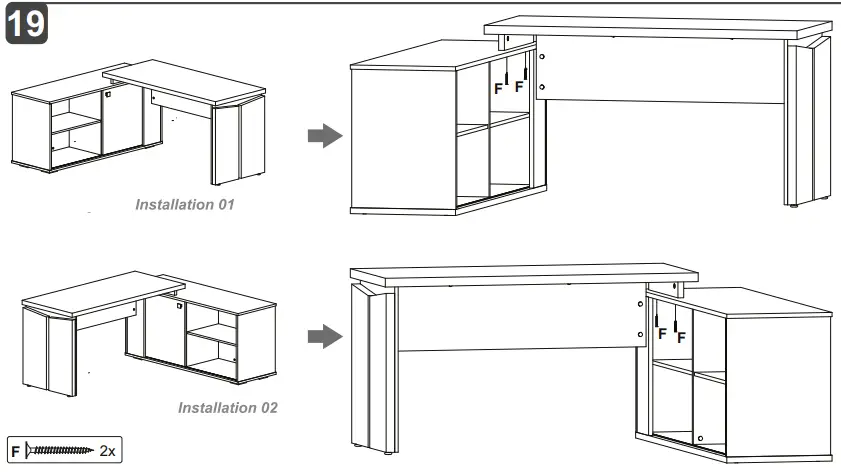 19

Installation 01

F F

Installation 02

F F

F 2x