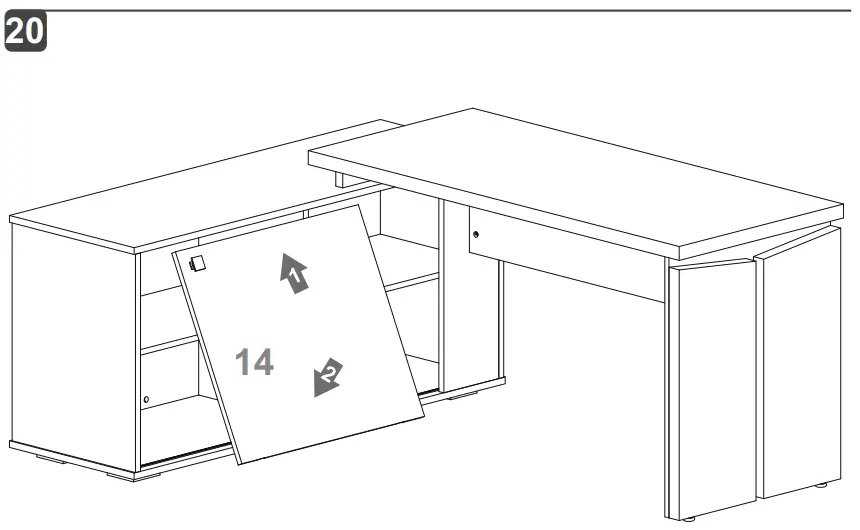 20

1

14

2