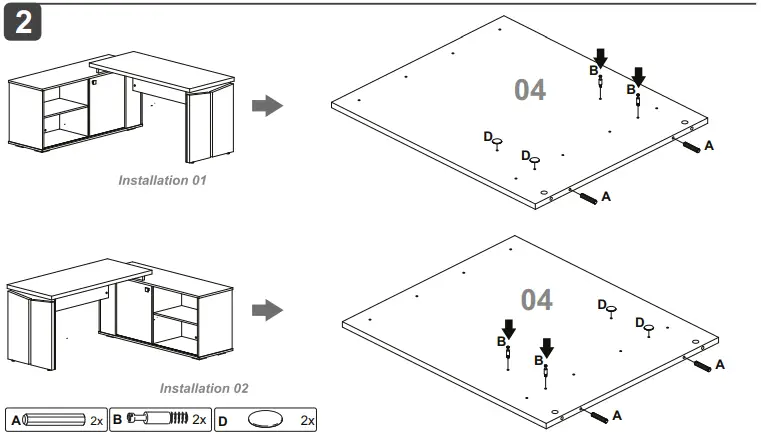 2

Installation 01

04

B B

D D

A A

Installation 02

04

D D

B B

A A

A 2x B 2x D 2x