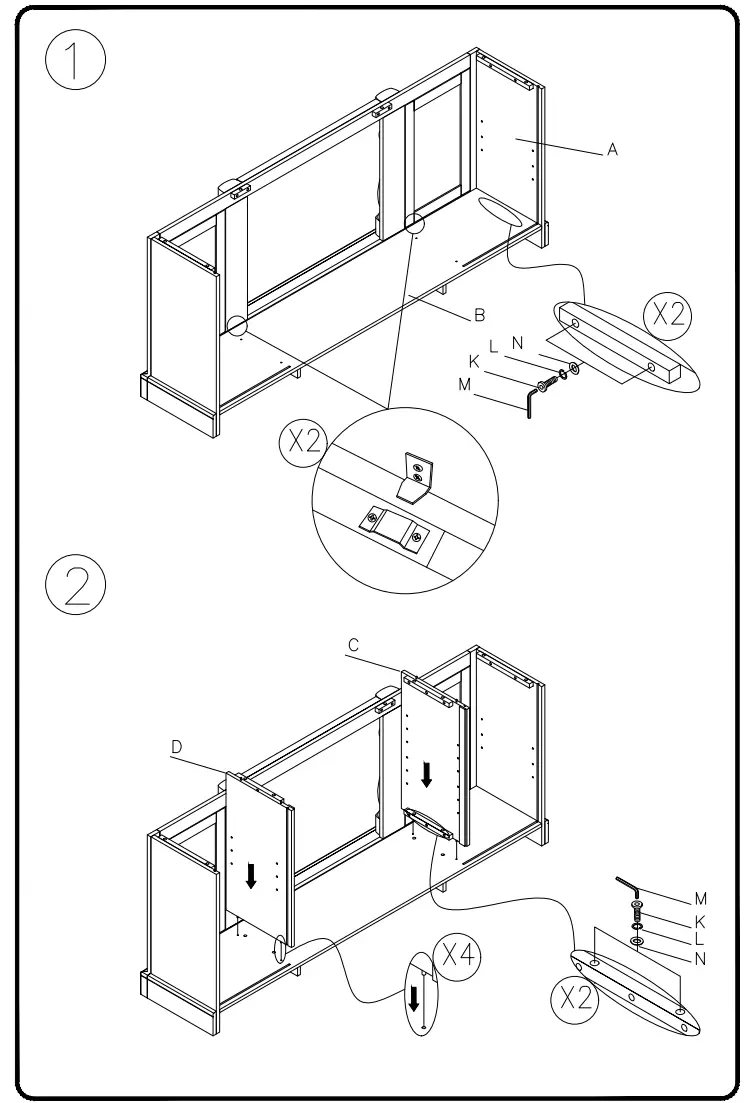 1

A

B

X2

L N

K

M

X2

2

C

D

M

K

L

N

X4

X2