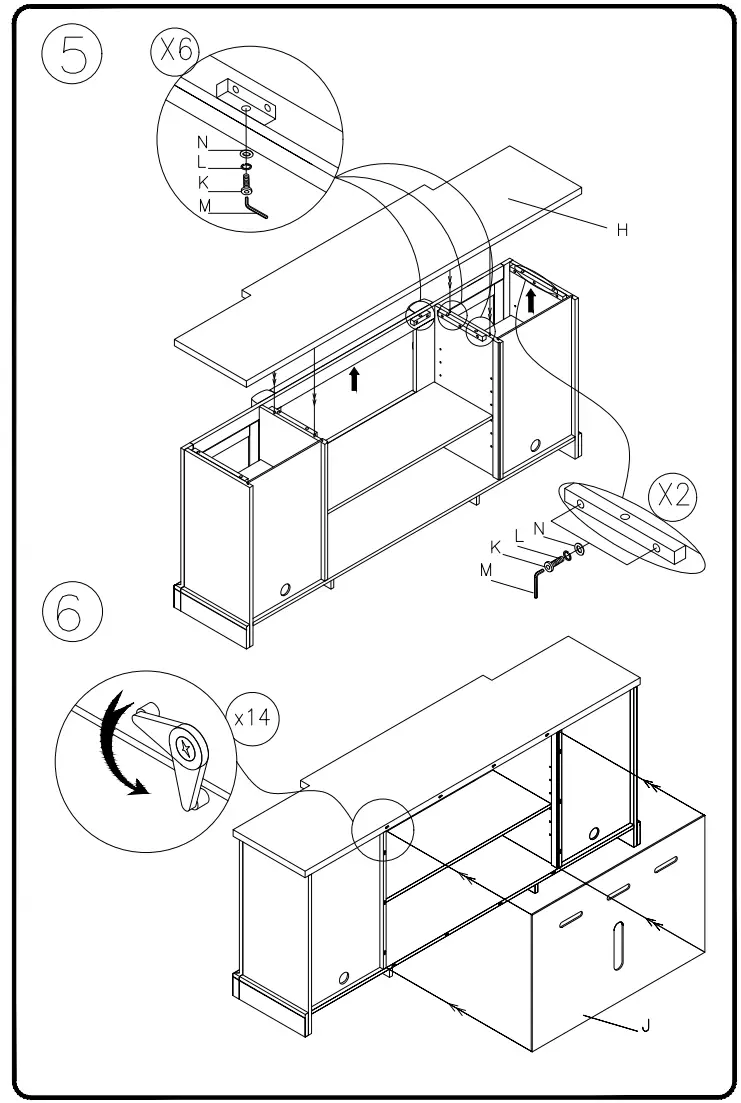 5

X6

N
L
K
M

H

X2

N
L
K
M

6

x14

J