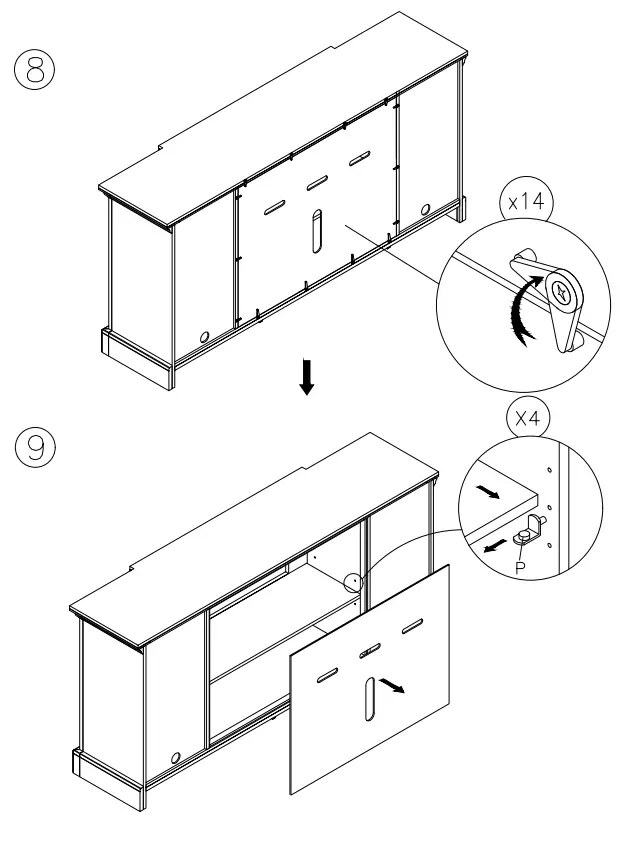 8

x14

9

X4

P