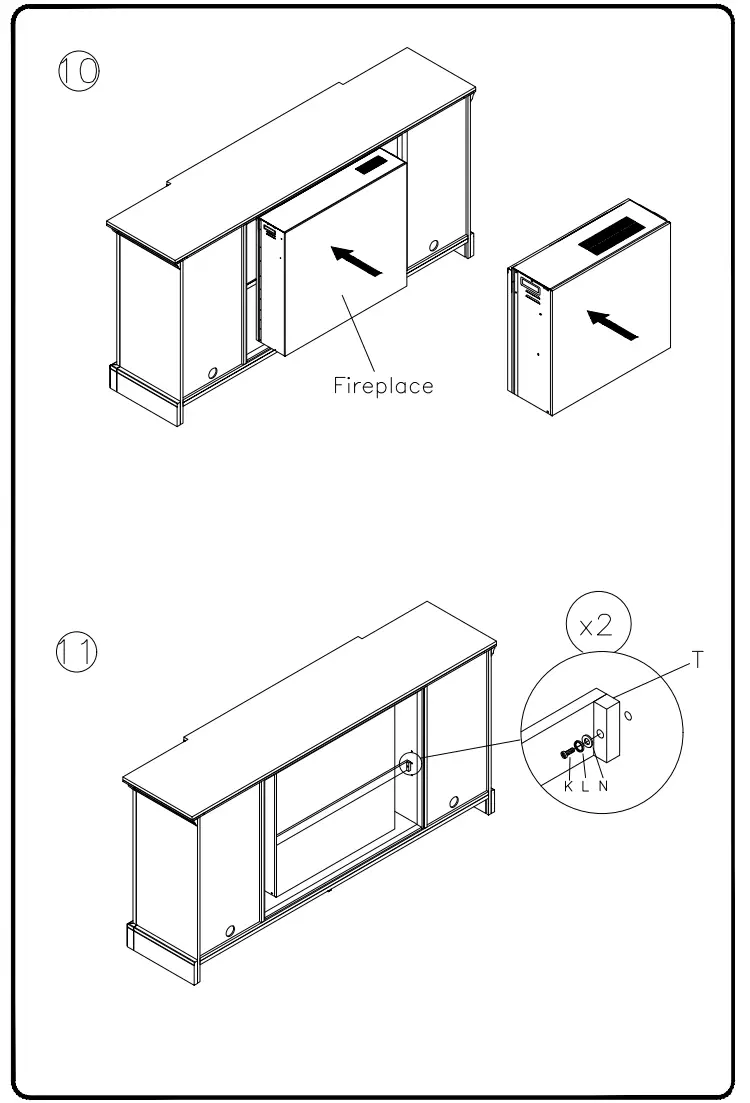 10

Fireplace

11

x2

T

K L N