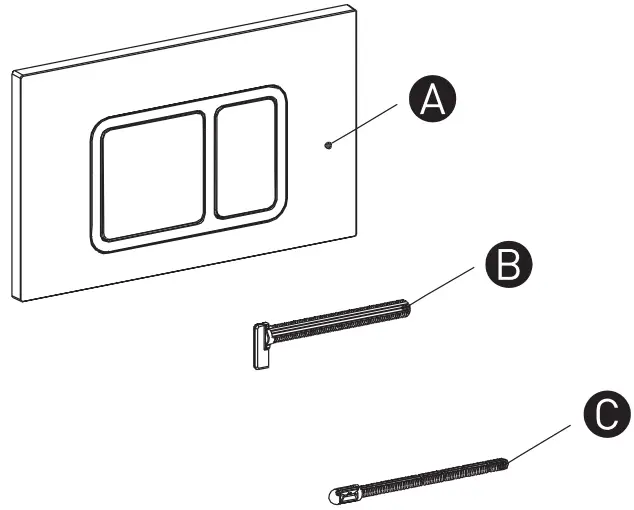 A

B

C