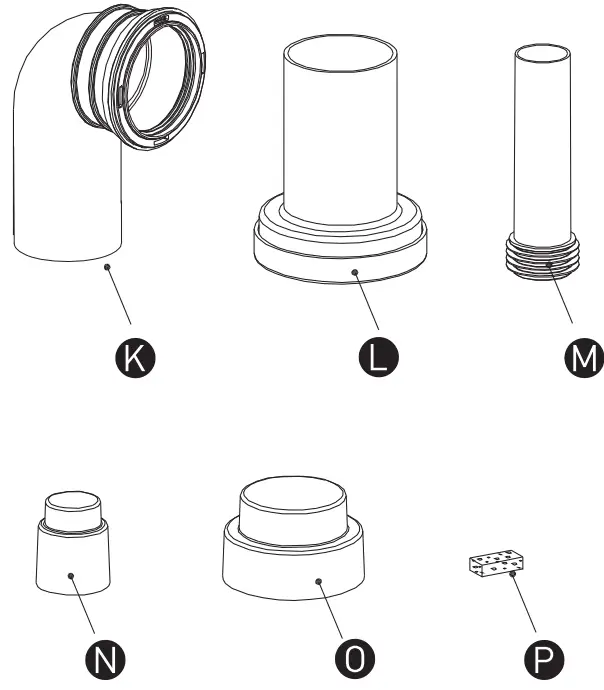 K
L
M
N
O
P