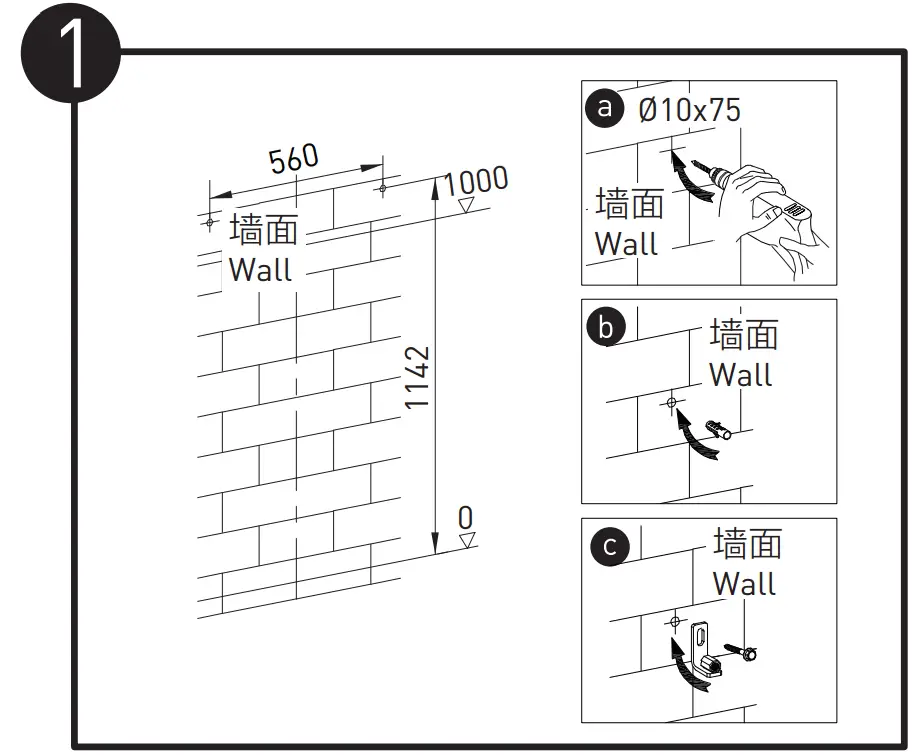 1

560

1000

墙面
Wall

1142

0

a Ø10x75

墙面
Wall

b

墙面
Wall

c

墙面
Wall