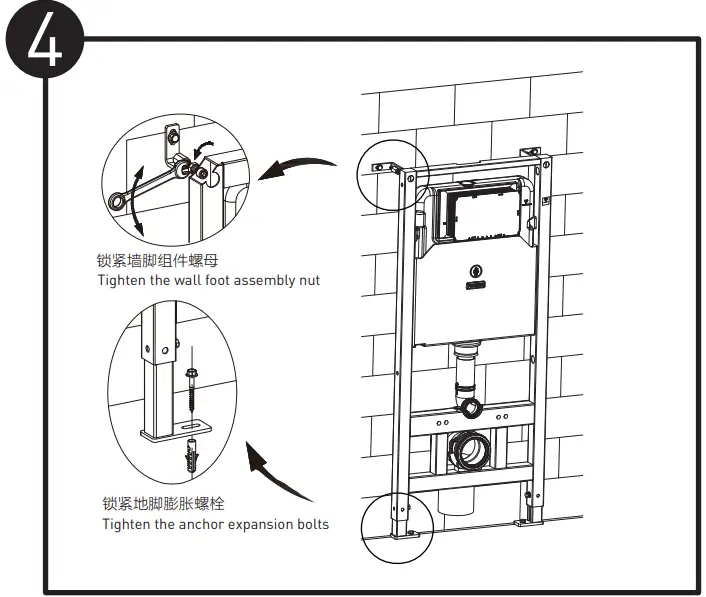 4

锁紧墙脚组件螺母
Tighten the wall foot assembly nut

锁紧地脚膨胀螺栓
Tighten the anchor expansion bolts