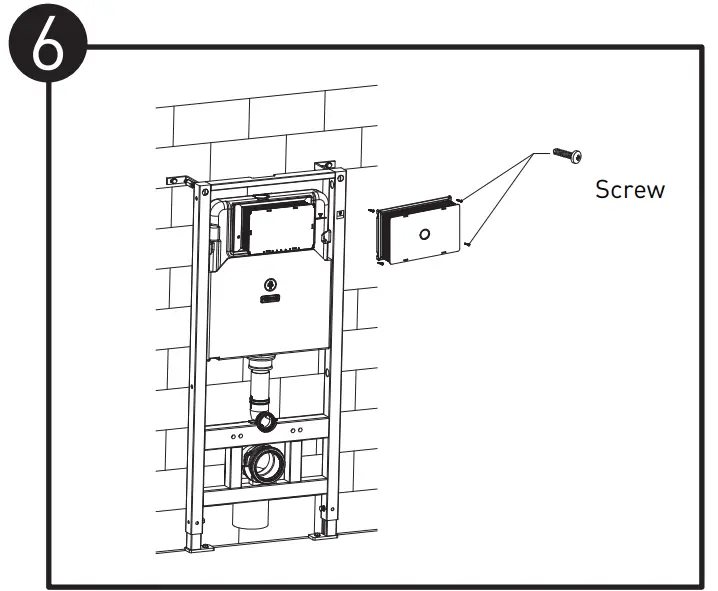 6

Screw