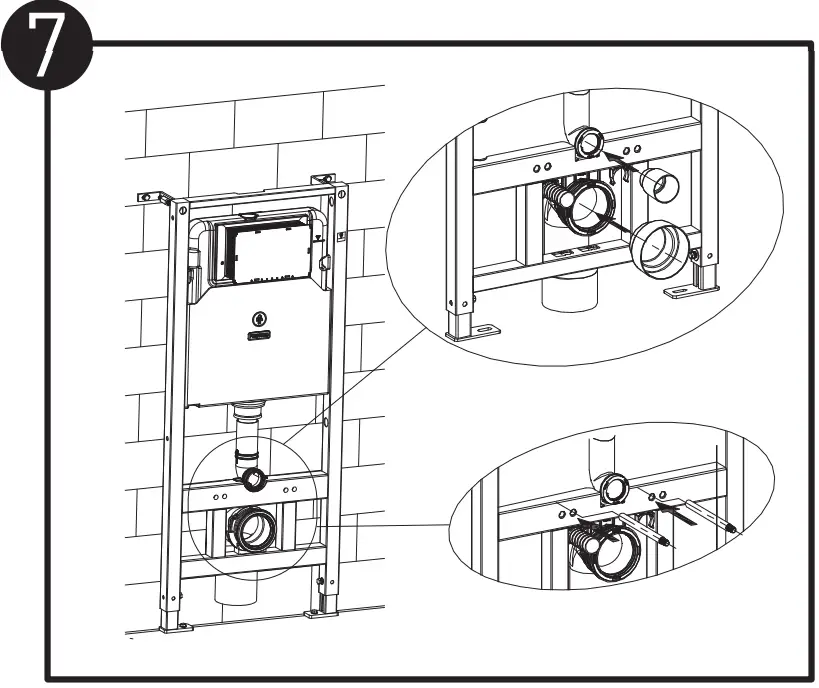 7