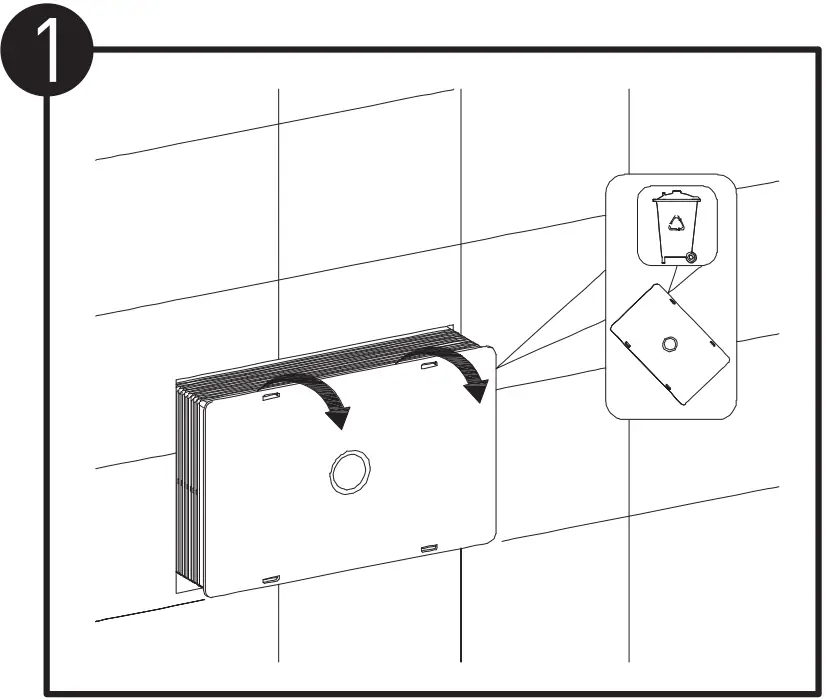 1