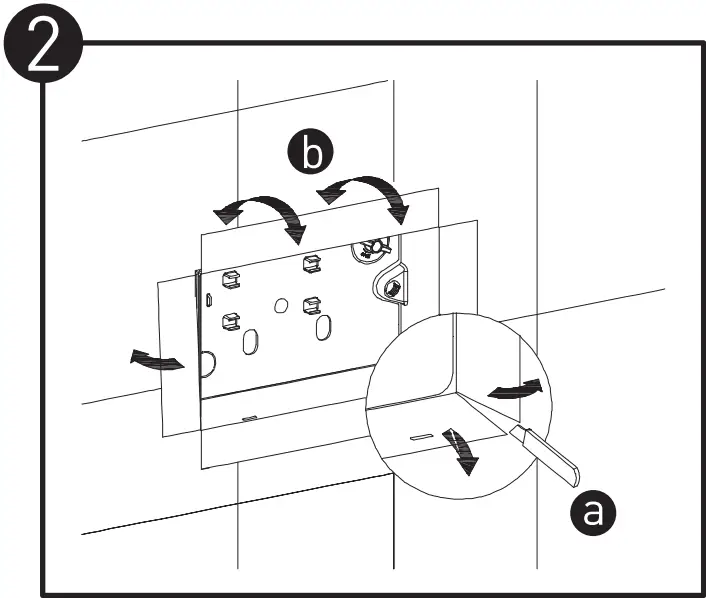 2

b

a