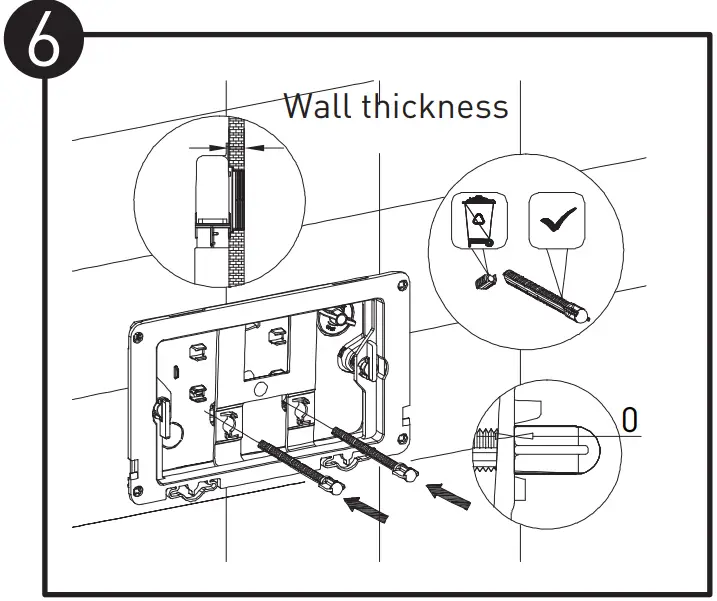 6

Wall thickness

0