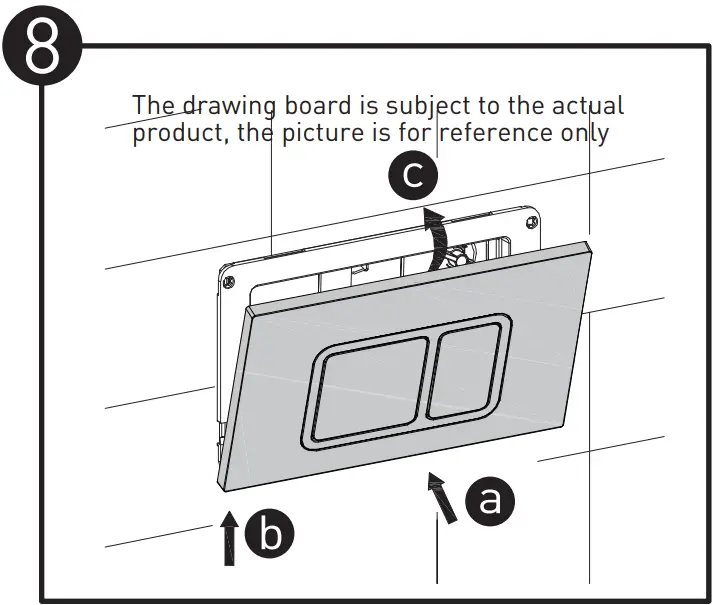 8

The drawing board is subject to the actual product, the picture is for reference only

c

a

b