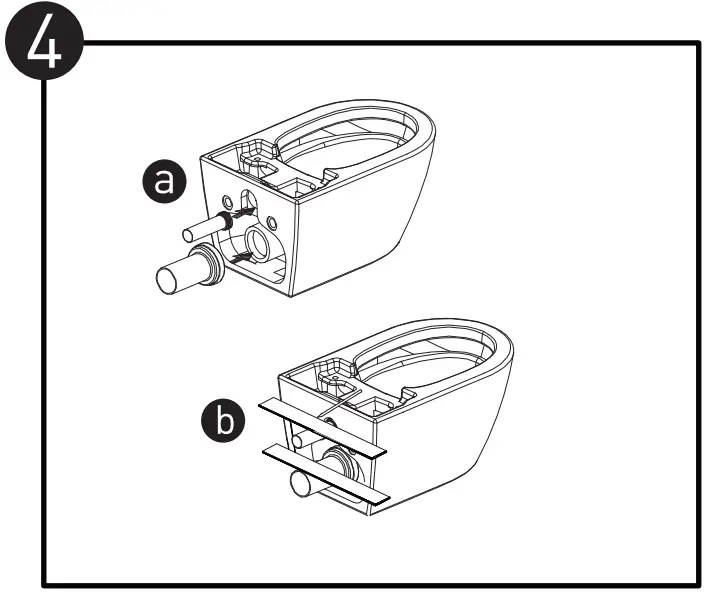 4

a

b