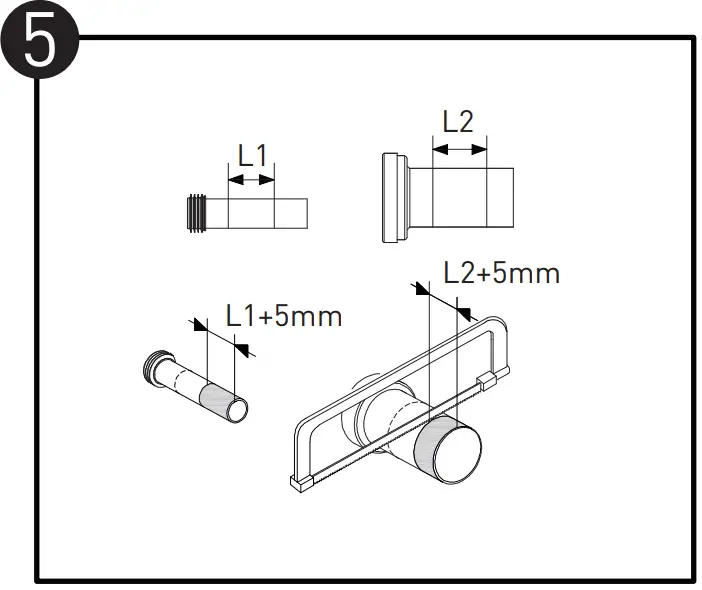 5

L1

L2

L2+5mm

L1+5mm