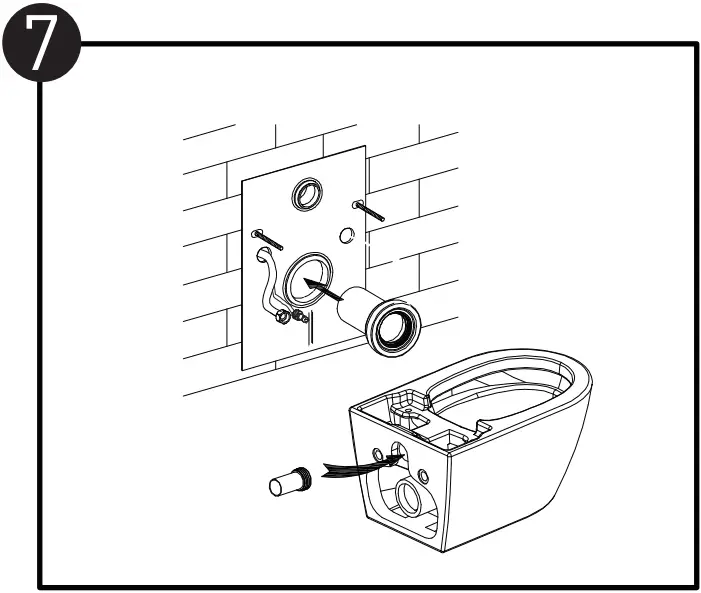 7