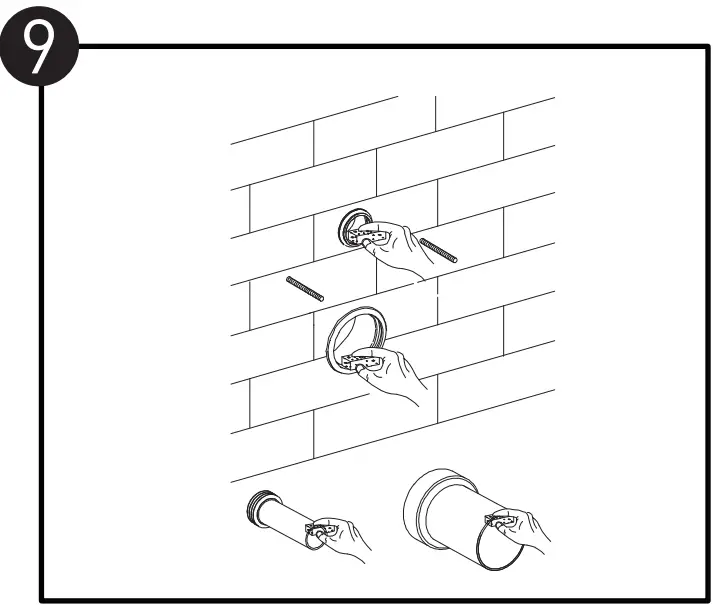 9