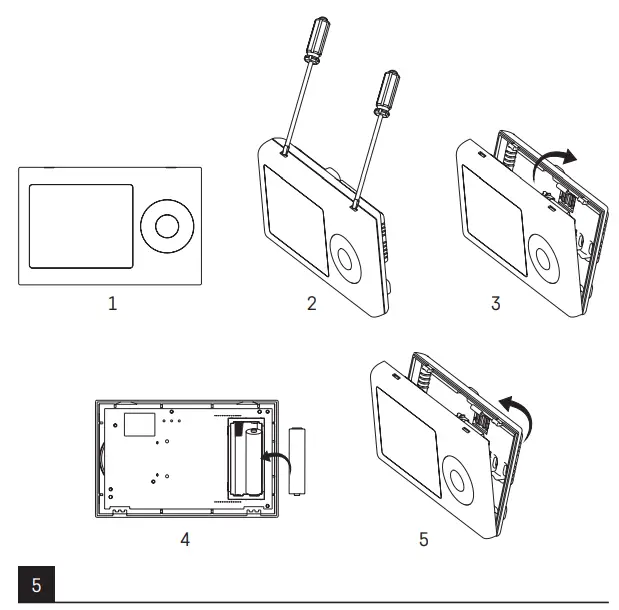 1

2

3

4

5

5