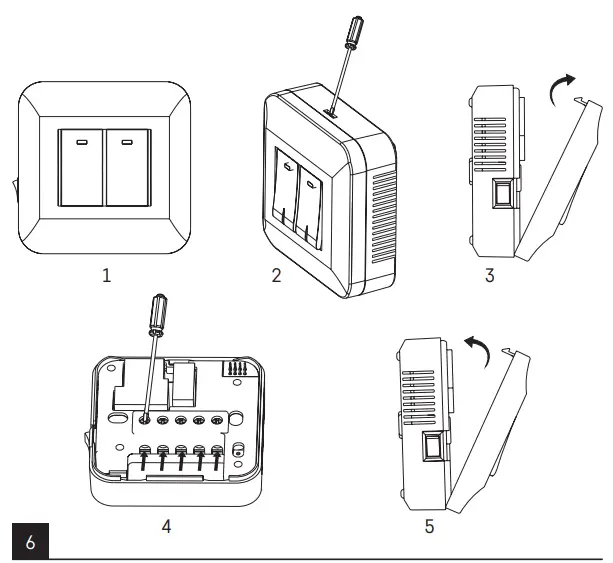 1

2

3

4

5

6