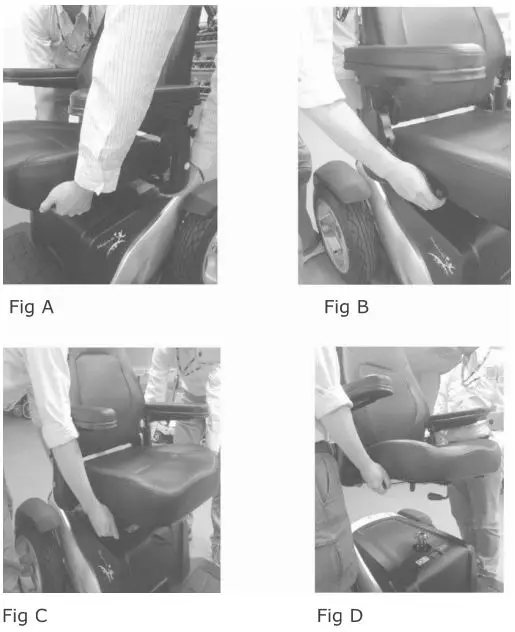 Fig A

Fig B

Fig C

Fig D