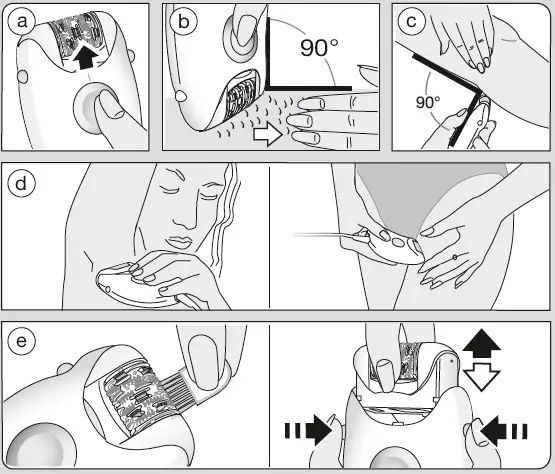 a

b

90°

c

90°

d

e