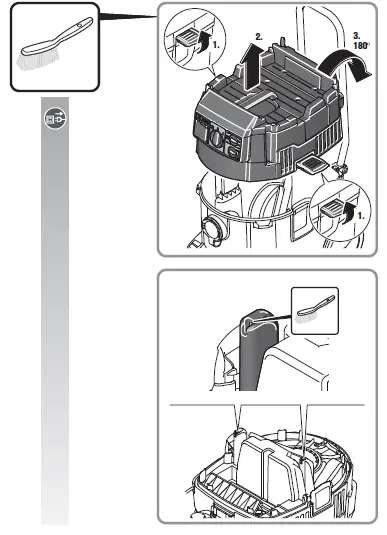 1.
2.
3.
180°
1.