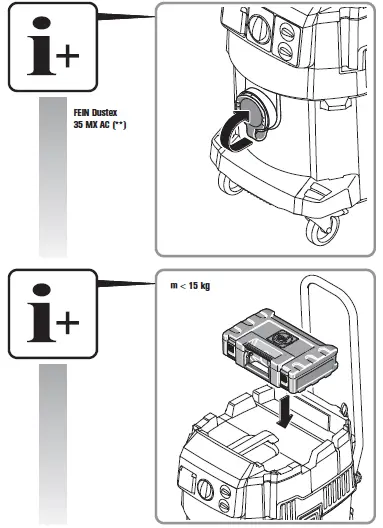 i+

FEIN Dustex 35 MX AC (**)

i+

m < 15 kg