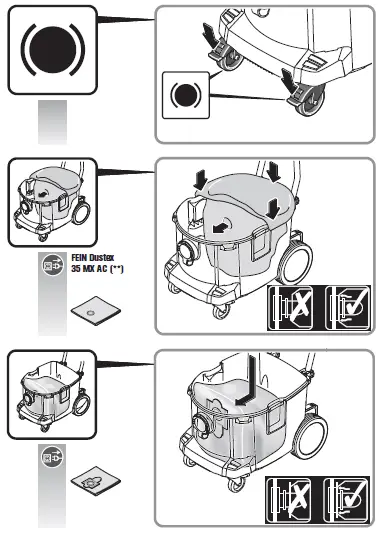 FEIN Dustex 35 MX AC (**)