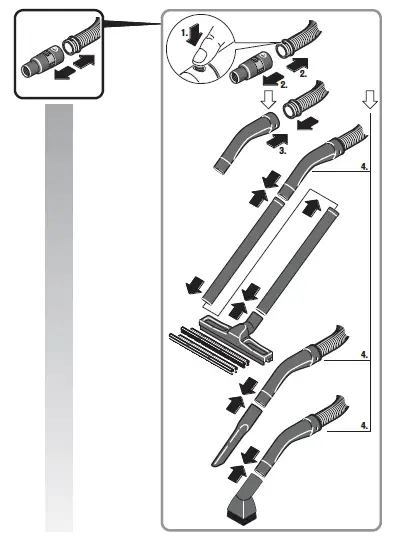 1.
2.
2.
3.
4.
4.
4.