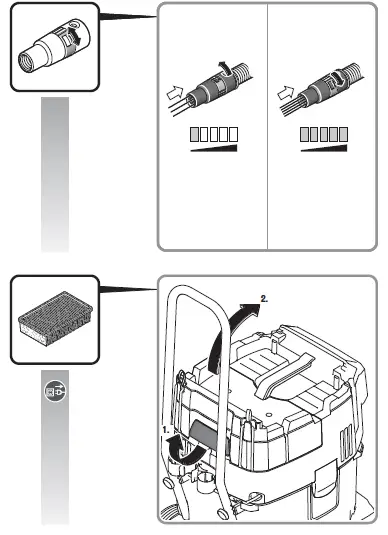 2.

1.