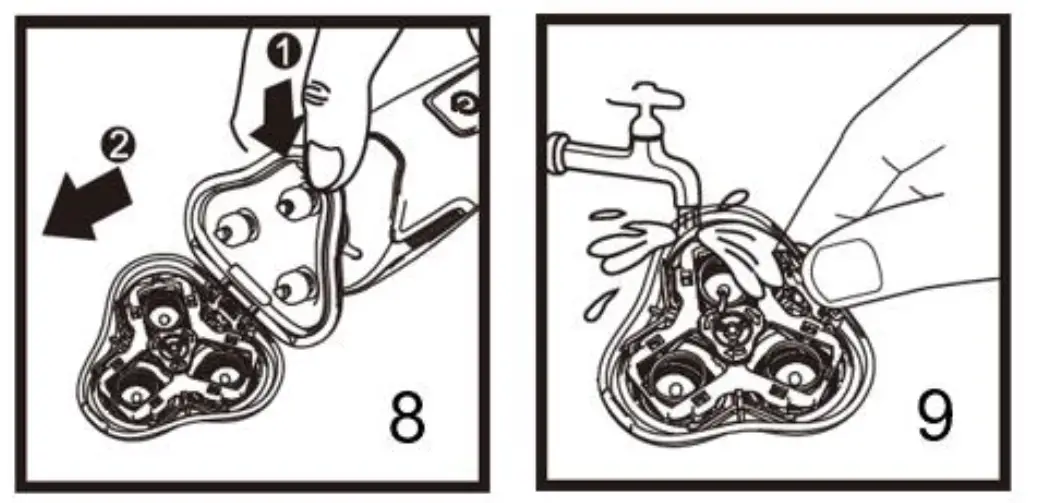 1
2
8

9