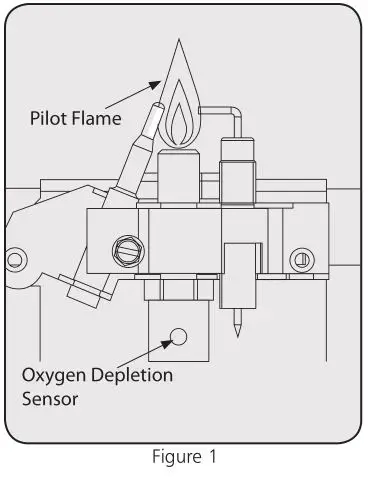 Pilot Flame

Oxygen Depletion Sensor

Figure 1