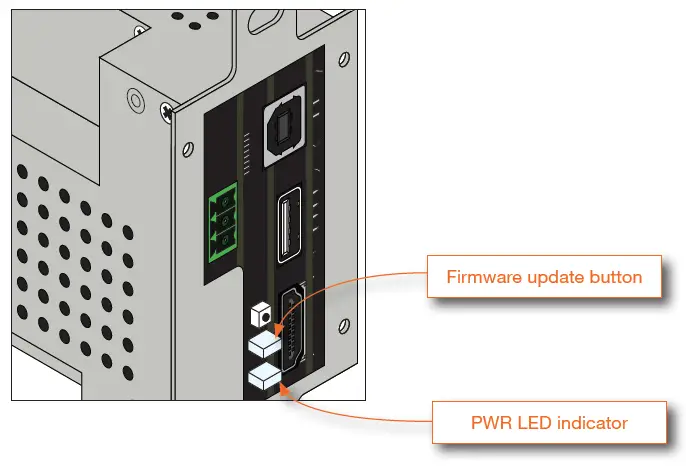 Firmware update button

PWR LED indicator