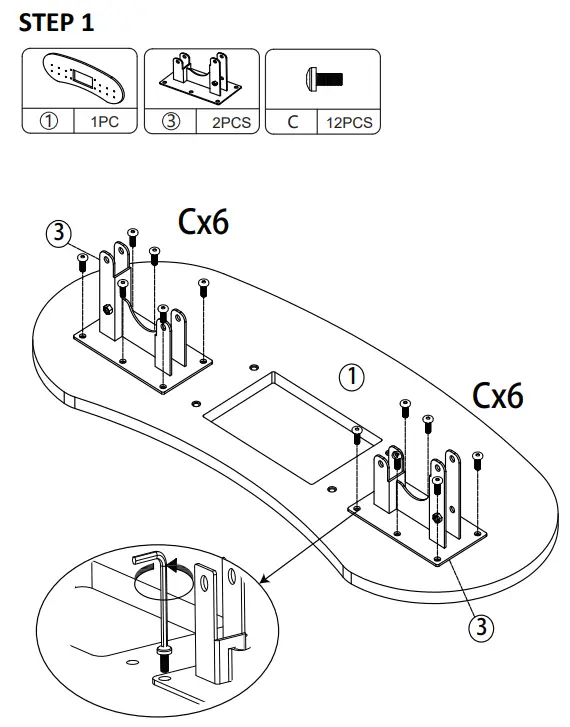 STEP 1

①
1PC

③
2PCS

C
12PCS

③
Cx6

①

Cx6

③