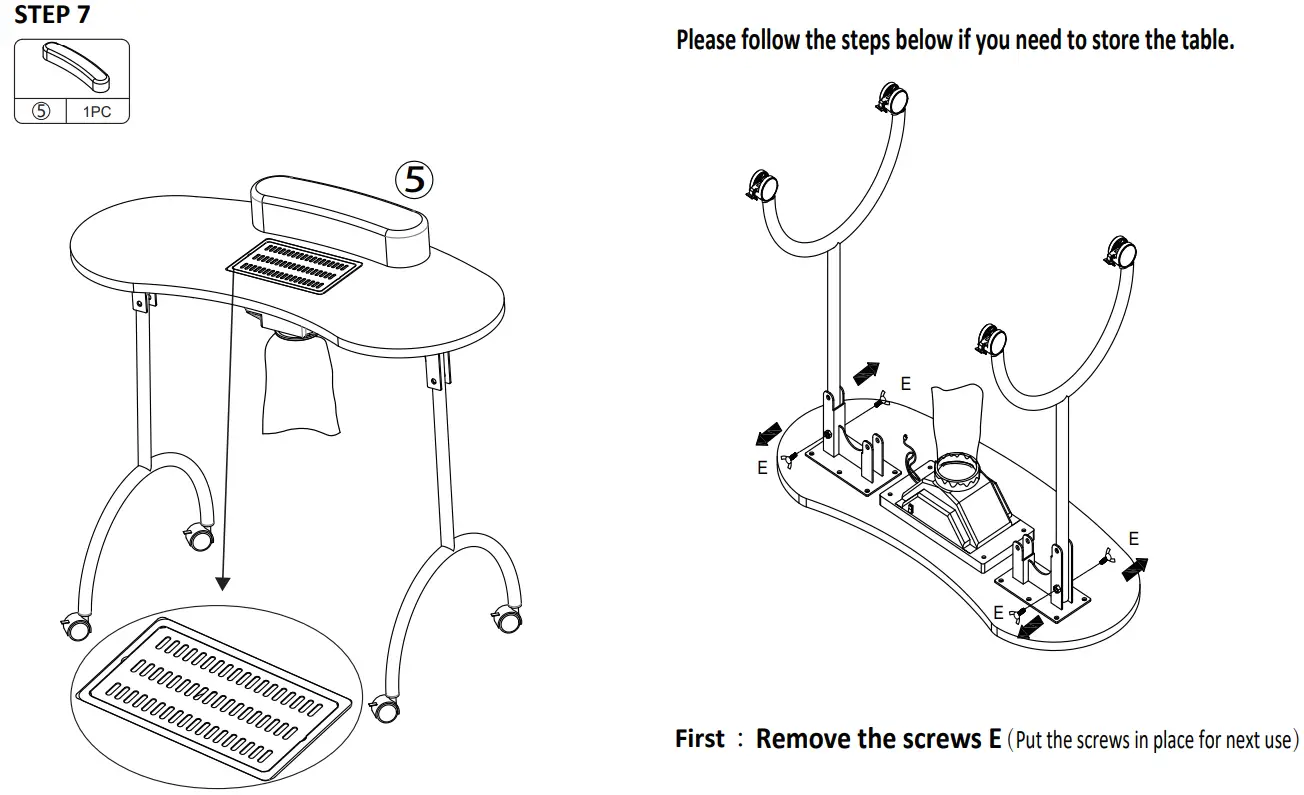 STEP 7

⑤ 1PC

⑤

Please follow the steps below if you need to store the table.

E

E

E

E

First : Remove the screws E (Put the screws in place for next use)