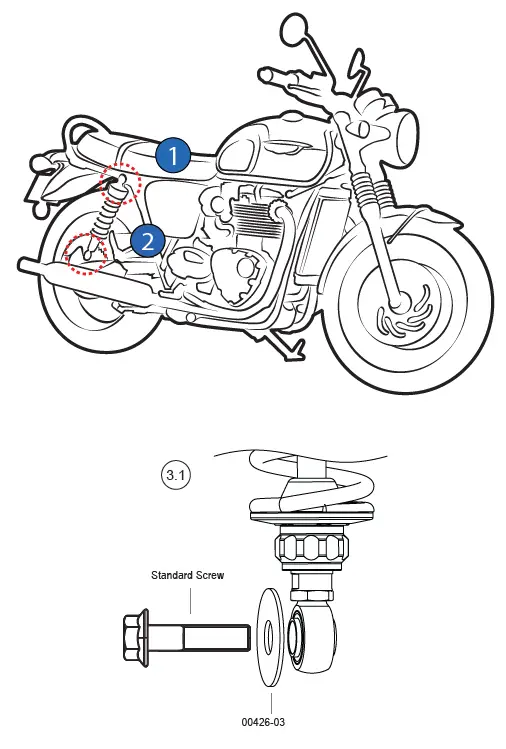 1

2

3.1

Standard Screw

00426-03