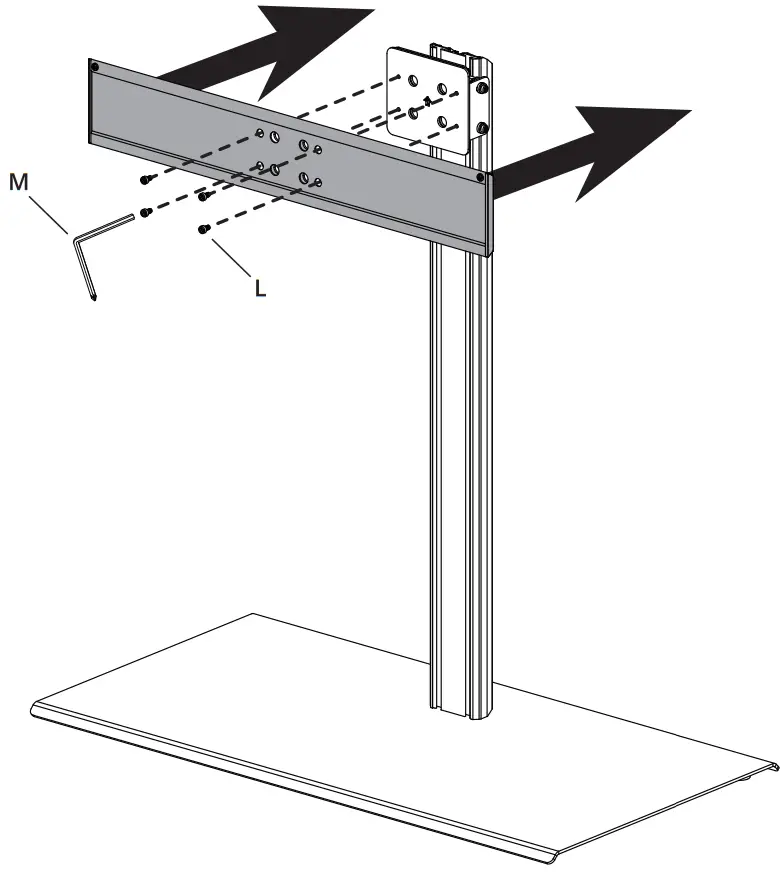 M
L