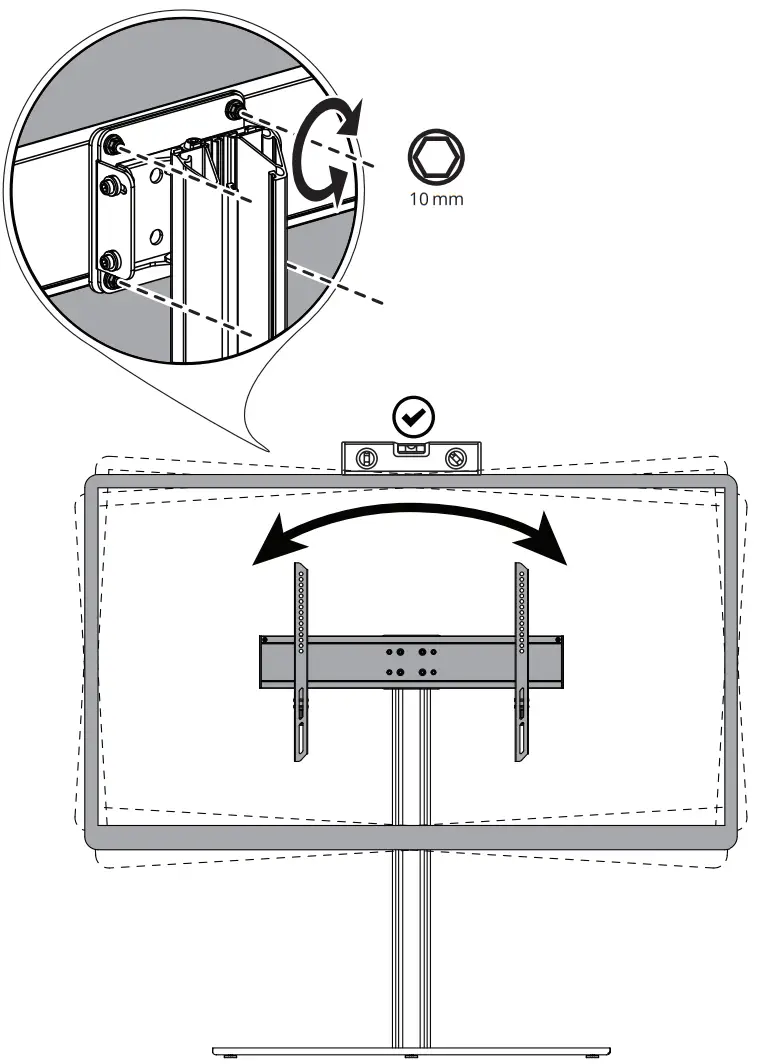 10 mm