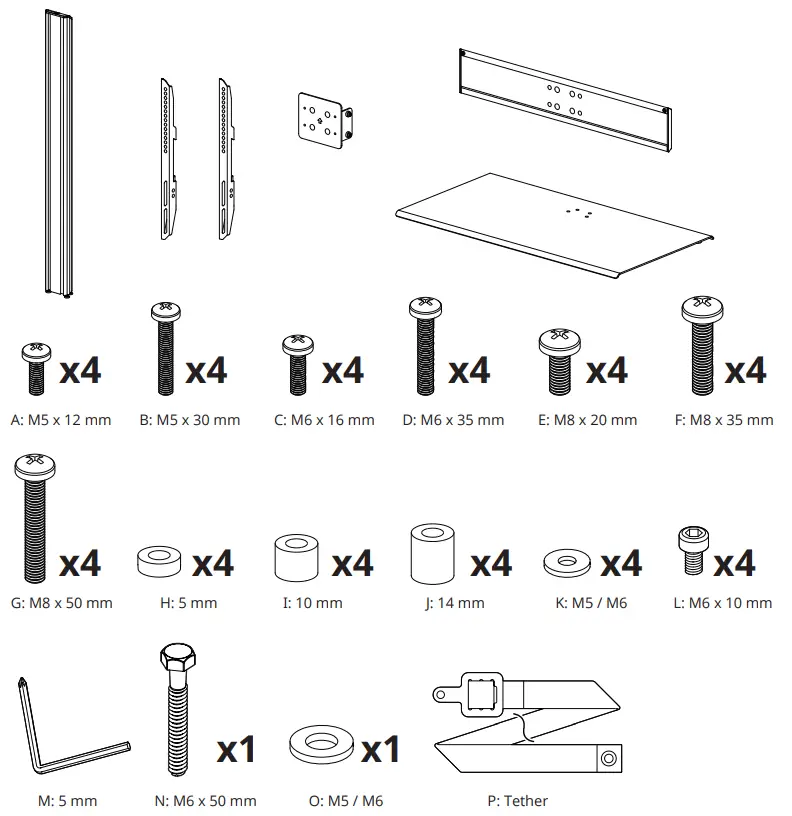 x4 A: M5 x 12 mm
x4 B: M5 x 30 mm
x4 C: M6 x 16 mm
x4 D: M6 x 35 mm
x4 E: M8 x 20 mm
x4 F: M8 x 35 mm

x4 G: M8 x 50 mm
x4 H: 5 mm
x4 I: 10 mm
x4 J: 14 mm
x4 K: M5 / M6
x4 L: M6 x 10 mm

M: 5 mm
x1 N: M6 x 50 mm
x1 O: M5 / M6
P: Tether