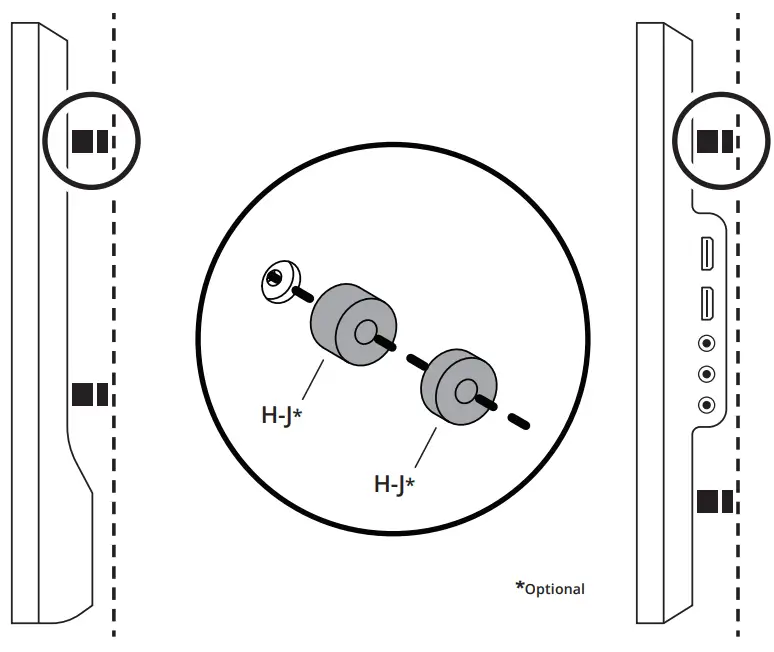 H-J*

H-J*

*Optional