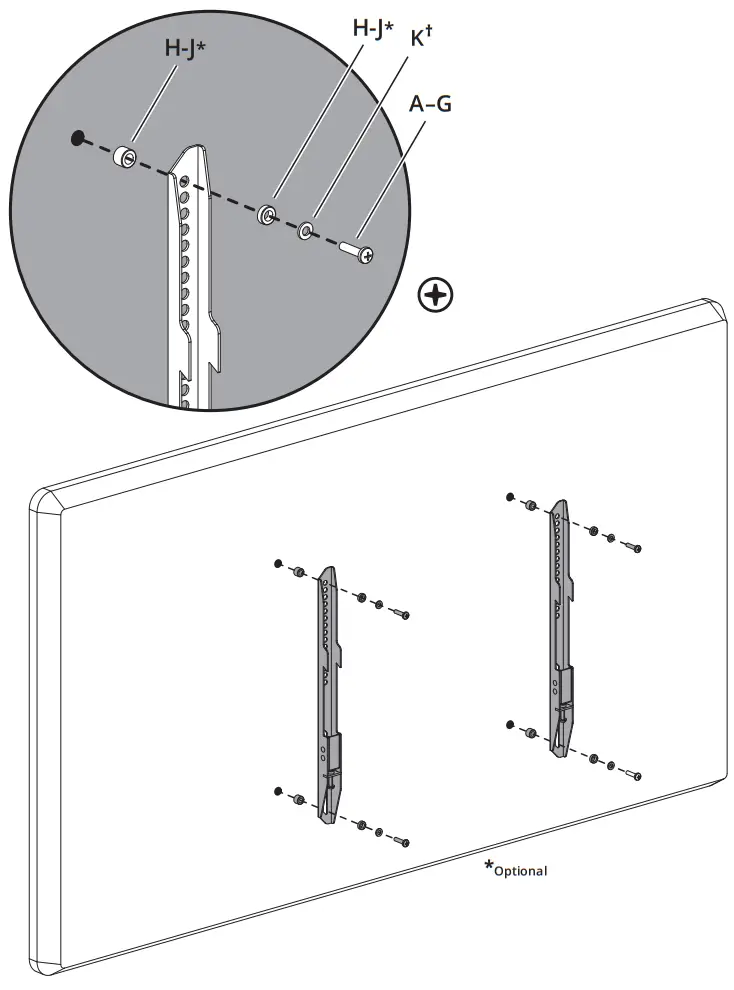 H-J*

H-J*

K†

A–G

*Optional