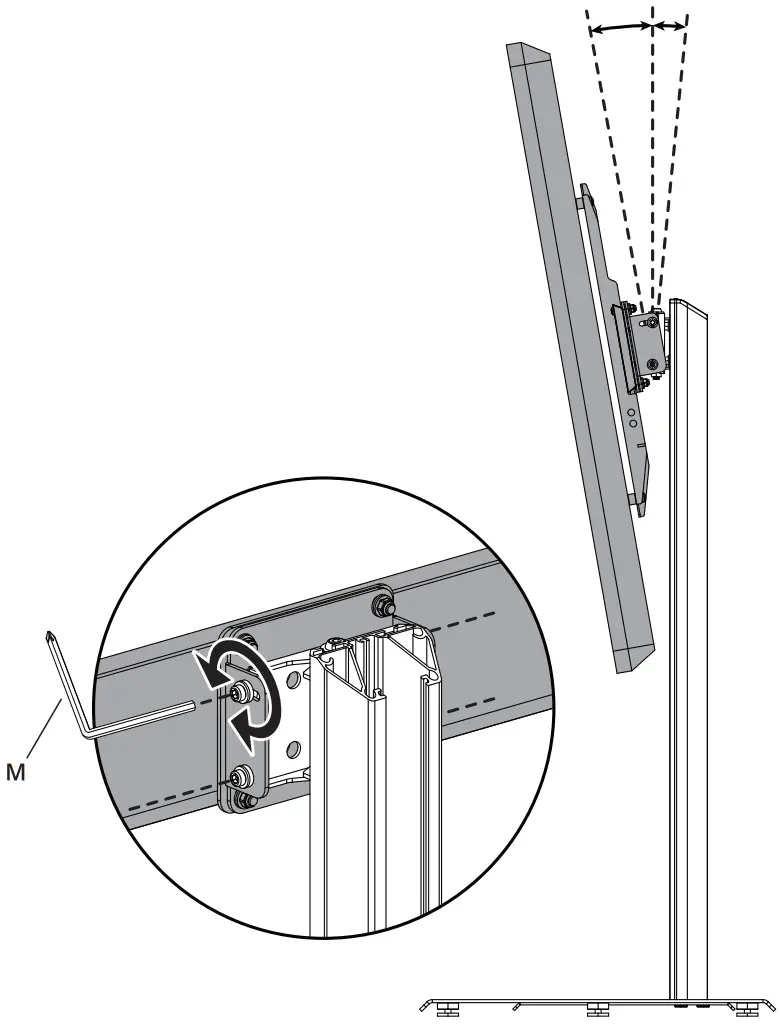 M