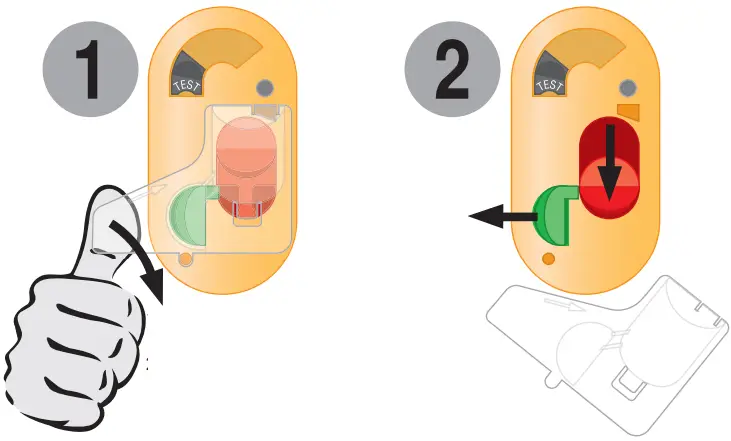 1
TEST
2
TEST