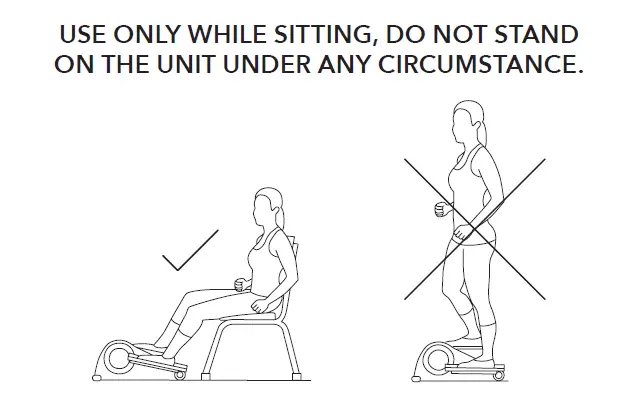 USE ONLY WHILE SITTING, DO NOT STAND ON THE UNIT UNDER ANY CIRCUMSTANCE.