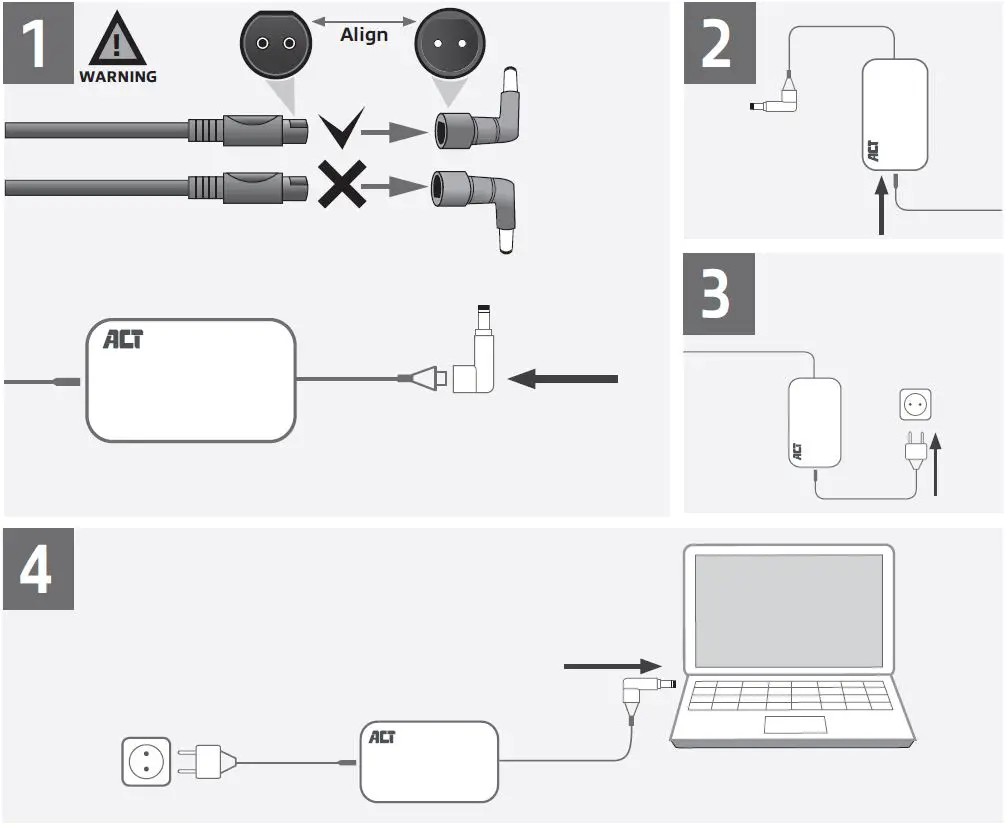 1

WARNING

Align

ACT

2

ACT

3

ACT

4

ACT